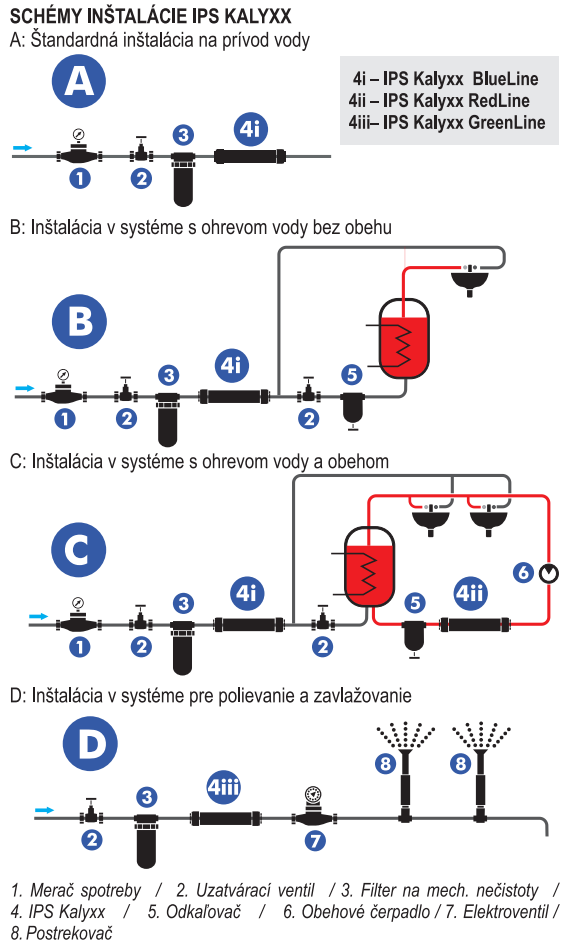 SCHÉMY INŠTALÁCIE IPS KALYXX
A: Štandardná inštalácia na prívod vody

A

4i – IPS Kalyxx BlueLine
4ii – IPS Kalyxx RedLine
4iii– IPS Kalyxx GreenLine

1 2 3 4i

B: Inštalácia v systéme s ohrevom vody bez obehu

B

1 2 3 4i 2 5

C: Inštalácia v systéme s ohrevom vody a obehom

C

1 2 3 4i 2 5 4ii 6

D: Inštalácia v systéme pre polievanie a zavlažovanie

D

2 3 4iii 7 8 8

1. Merač spotreby / 2. Uzatvárací ventil / 3. Filter na mech. nečistoty / 4. IPS Kalyxx / 5. Odkaľovač / 6. Obehové čerpadlo / 7. Elektroventil / 8. Postrekovač